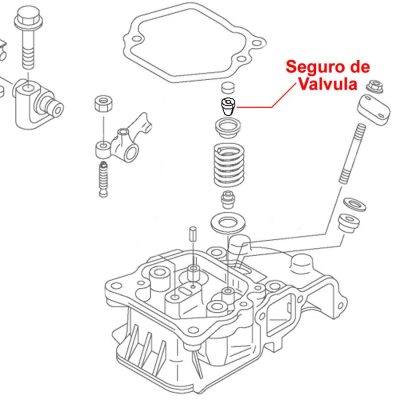 Seguro de
Valvula